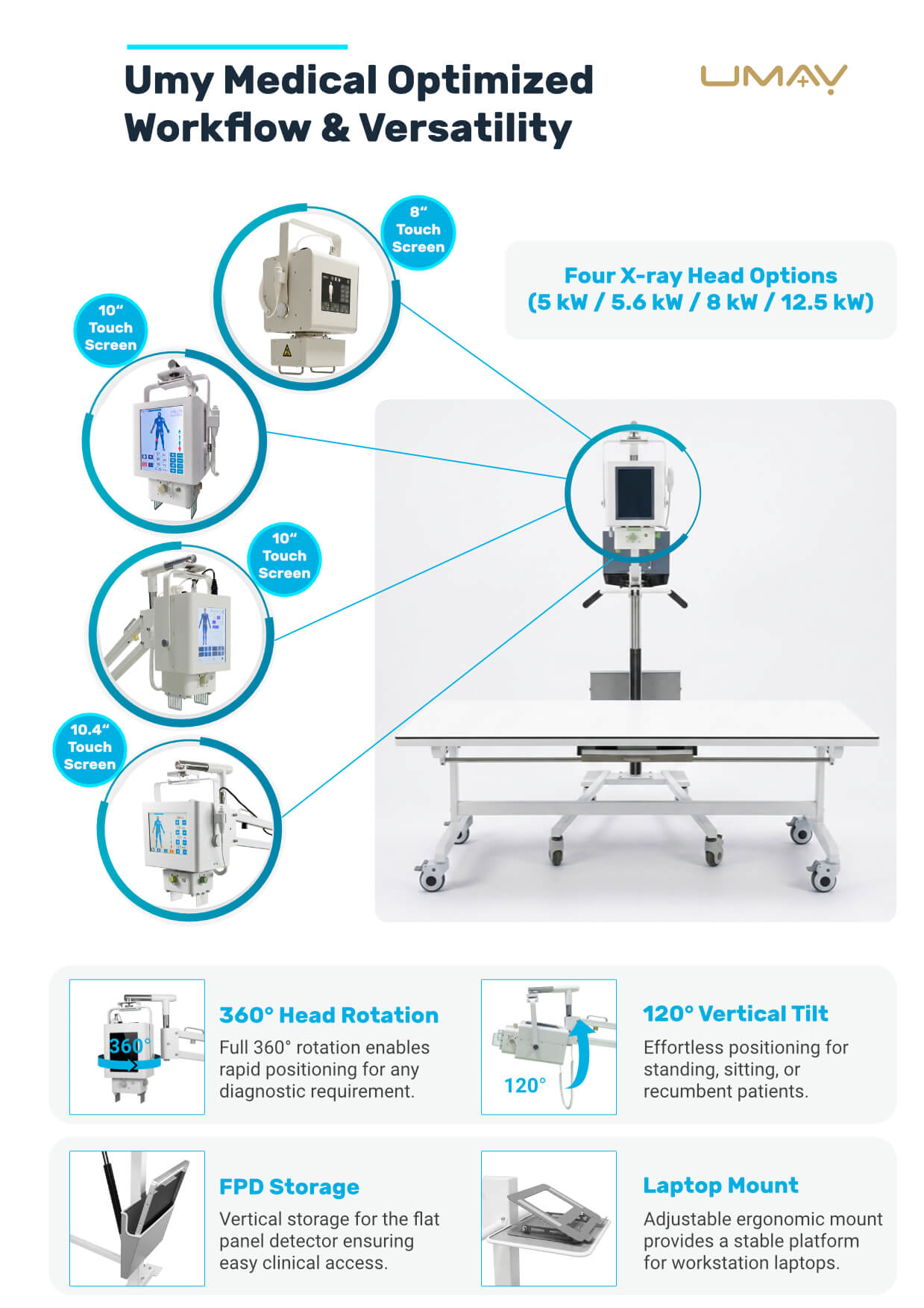 Umy Medical Optimized Workflow & Versatility

UMAY

8" Touch Screen

Four X-ray Head Options (5 kW / 5.6 kW / 8 kW / 12.5 kW)

10" Touch Screen

10" Touch Screen

10.4" Touch Screen

360°

360° Head Rotation

Full 360° rotation enables rapid positioning for any diagnostic requirement.

120°

120° Vertical Tilt

Effortless positioning for standing, sitting, or recumbent patients.

FPD Storage

Vertical storage for the flat panel detector ensuring easy clinical access.

Laptop Mount

Adjustable ergonomic mount provides a stable platform for workstation laptops.