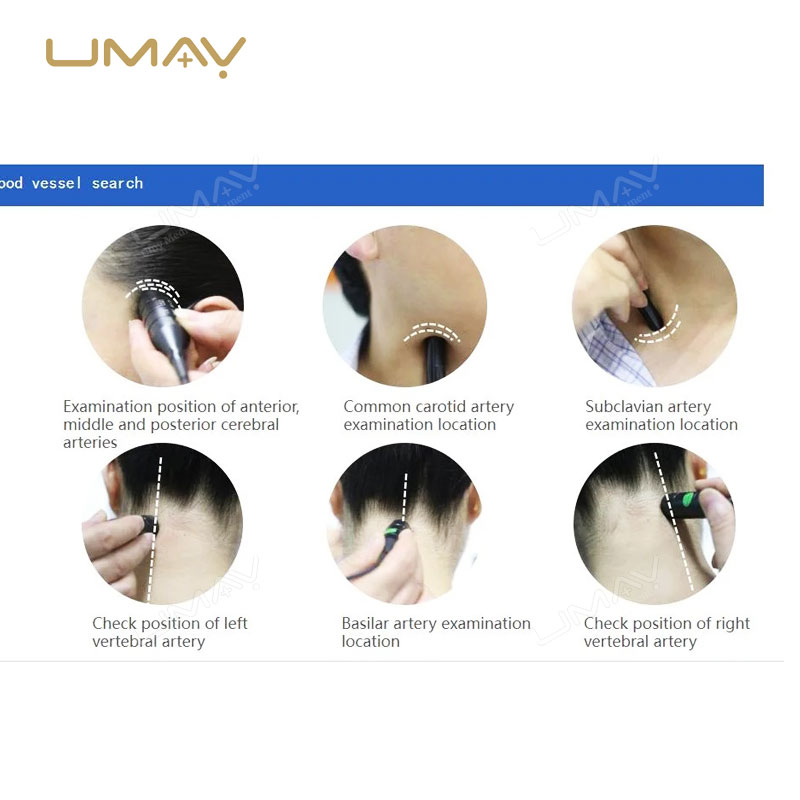 UMAY

ood vessel search

Examination position of anterior, middle and posterior cerebral arteries

Common carotid artery examination location

Subclavian artery examination location

Check position of left vertebral artery

Basilar artery examination location

Check position of right vertebral artery